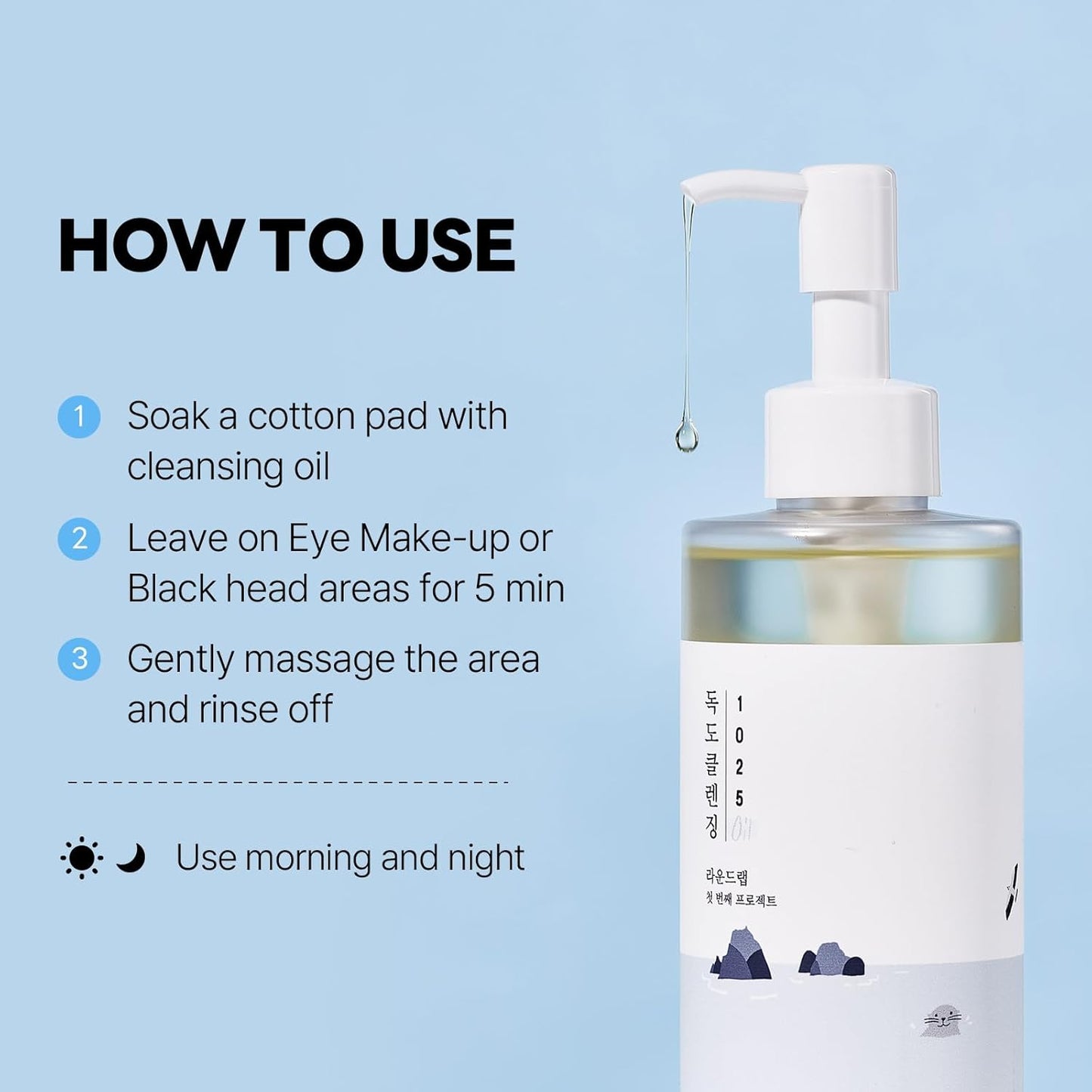 HOW TO USE

1 Soak a cotton pad with cleansing oil

2 Leave on Eye Make-up or Black head areas for 5 min

3 Gently massage the area and rinse off

Use morning and night

독도클렌징 1025 Oil

라운드랩
첫 번째 프로젝트